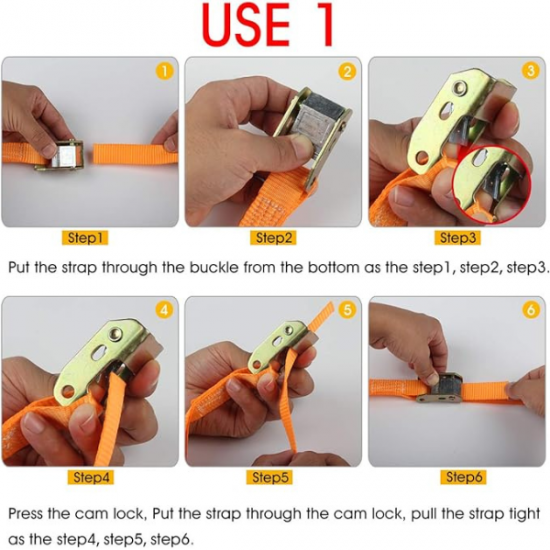 USE 1

1

2

3

Step1

Step2

Step3

Put the strap through the buckle from the bottom as the step1, step2, step3.

4

5

6

Step4

Step5

Step6

Press the cam lock, Put the strap through the cam lock, pull the strap tight as the step4, step5, step6.